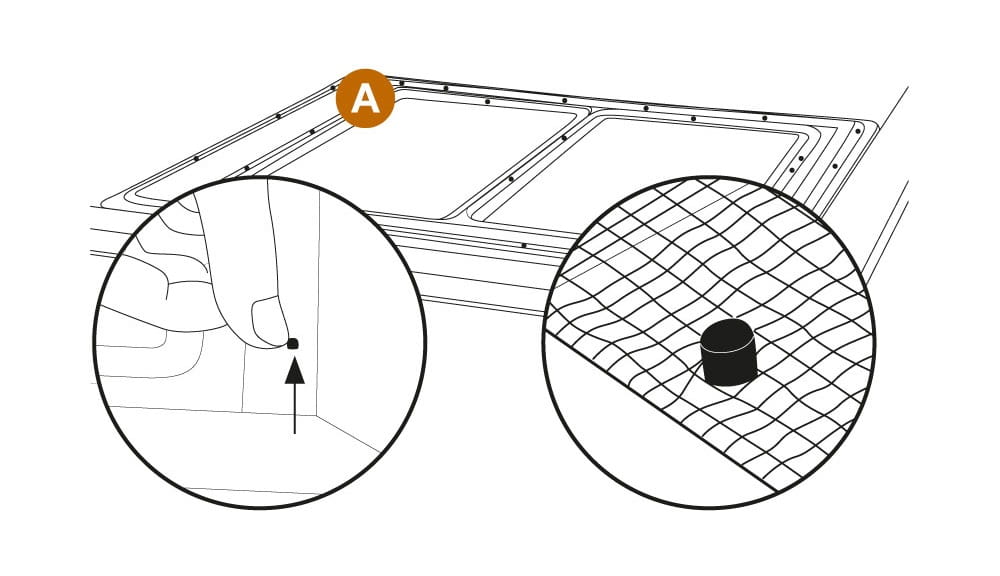 A